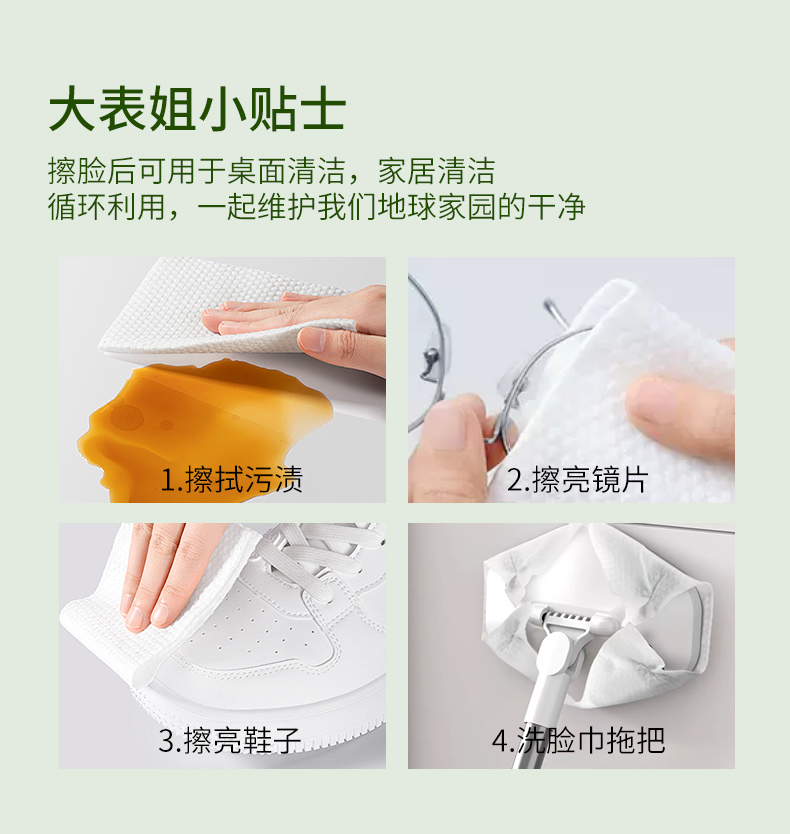 大表姐小贴士

擦脸后可用于桌面清洁，家居清洁
循环利用，一起维护我们地球家园的干净

1.擦拭污渍

2.擦亮镜片

3.擦亮鞋子

4.洗脸巾拖把